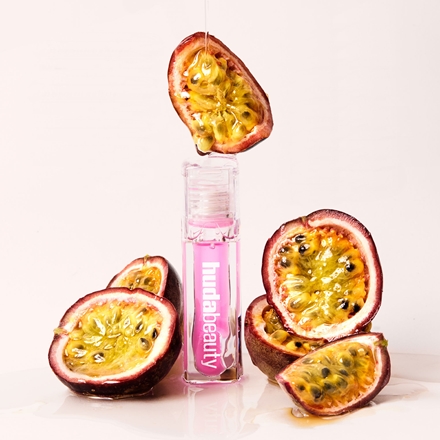 hudabeauty